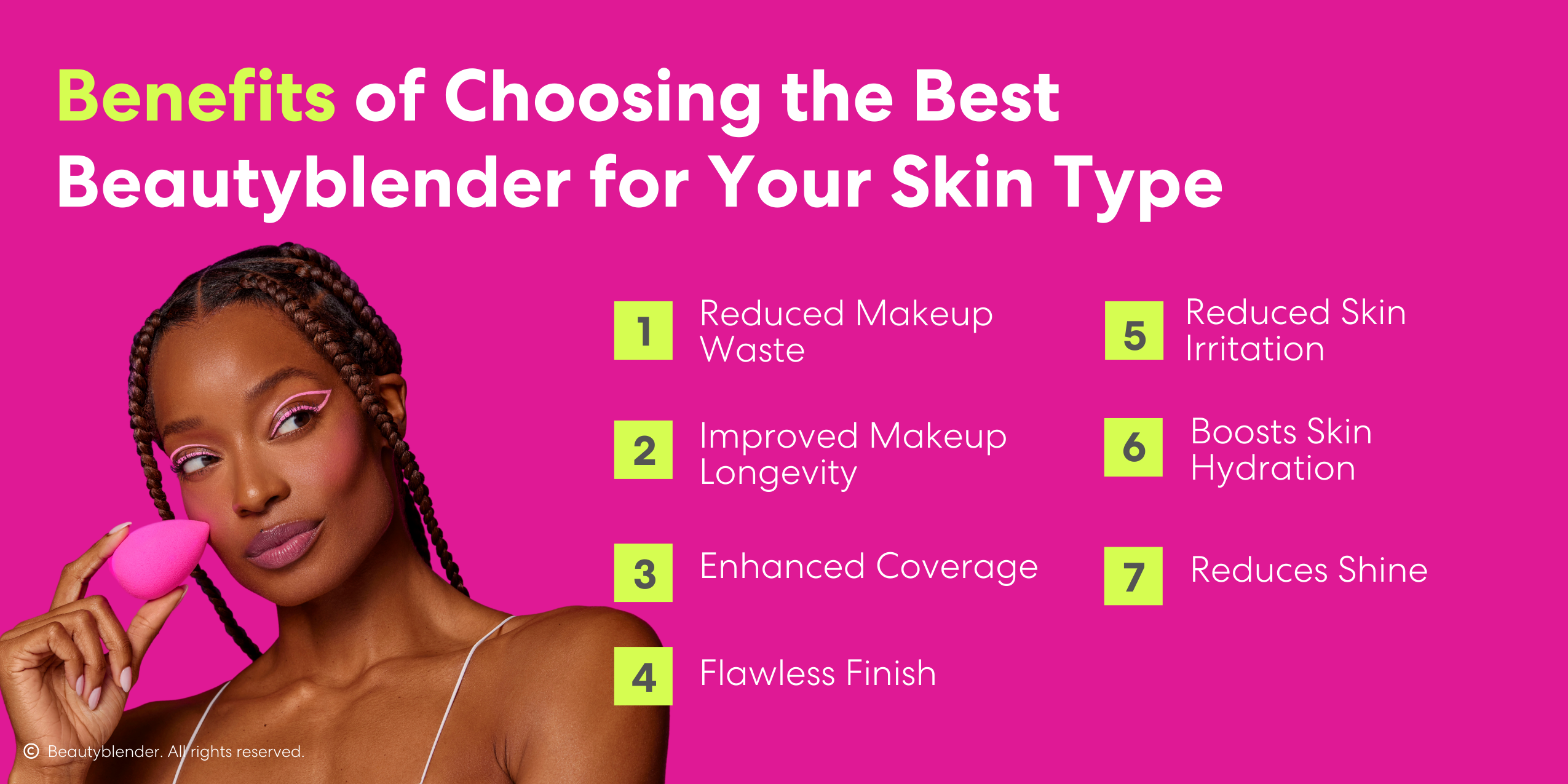 Benefits of Choosing the Best Beautyblender for Your Skin Type

1 Reduced Makeup Waste

2 Improved Makeup Longevity

3 Enhanced Coverage

4 Flawless Finish

5 Reduced Skin Irritation

6 Boosts Skin Hydration

7 Reduces Shine

© Beautyblender. All rights reserved.